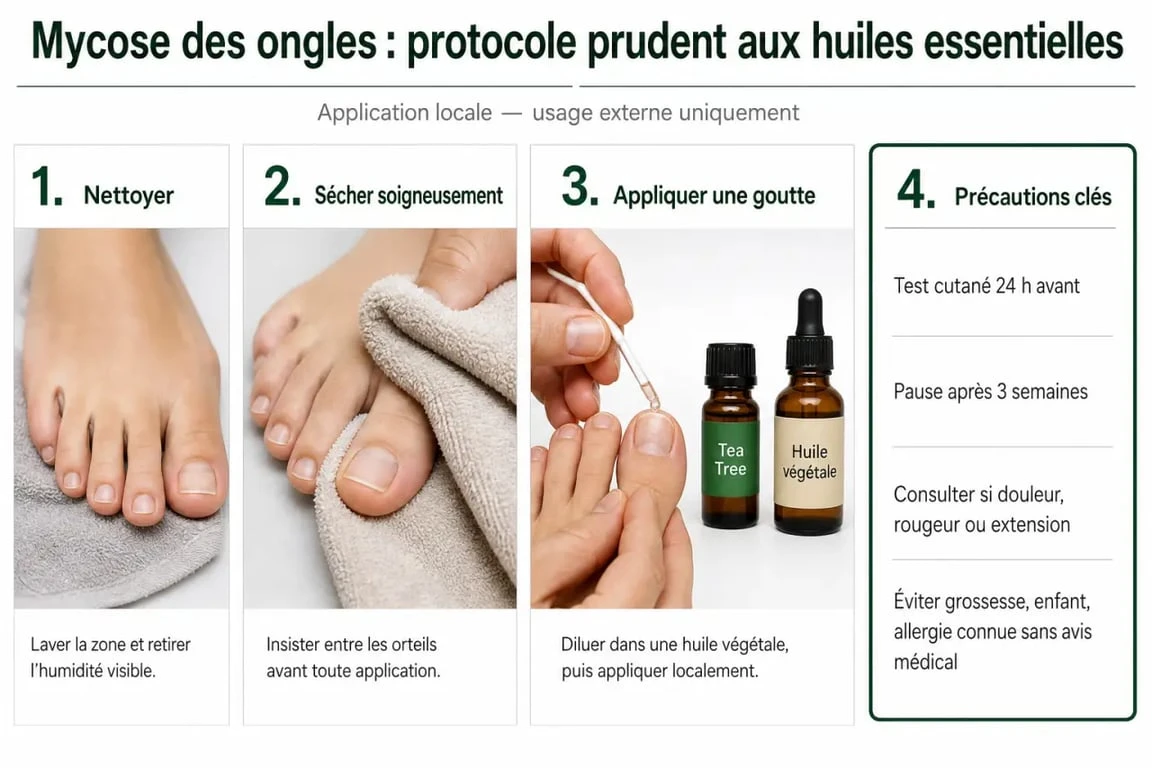 Mycose des ongles : protocole prudent aux huiles essentielles

Application locale — usage externe uniquement

1. Nettoyer

Laver la zone et retirer l'humidité visible.

2. Sécher soigneusement

Insister entre les orteils avant toute application.

3. Appliquer une goutte

Tea Tree

Huile végétale

Diluer dans une huile végétale, puis appliquer localement.

4. Précautions clés

Test cutané 24 h avant

Pause après 3 semaines

Consulter si douleur, rougeur ou extension

Éviter grossesse, enfant, allergie connue sans avis médical